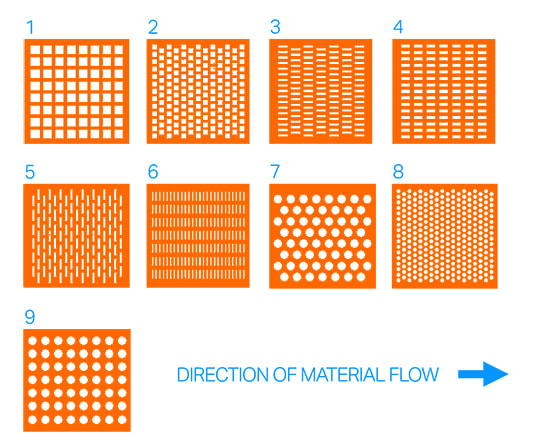 1
2
3
4
5
6
7
8
9
DIRECTION OF MATERIAL FLOW